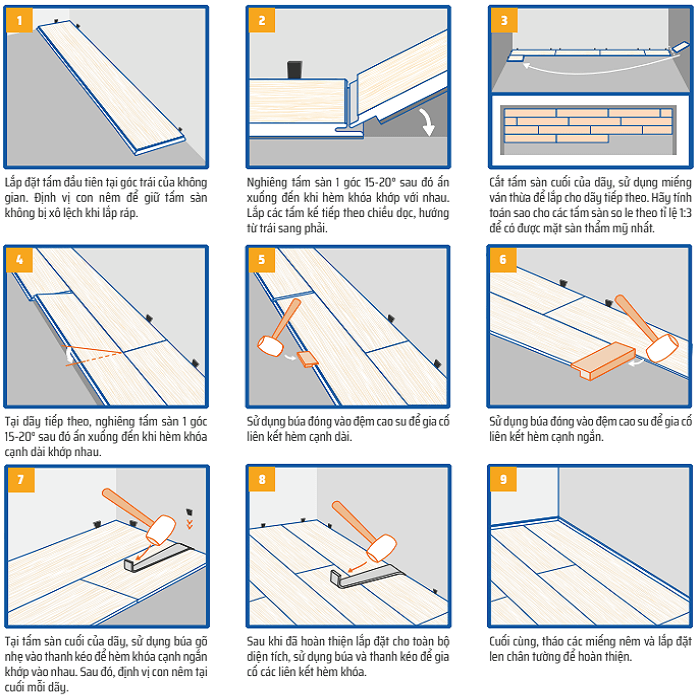 1

Lắp đặt tấm đầu tiên tại góc trái của không gian. Định vị con nêm để giữ tấm sàn không bị xô lệch khi lắp ráp.

2

Nghiêng tấm sàn 1 góc 15-20° sau đó ấn xuống đến khi hèm khóa khớp với nhau. Lắp các tấm kế tiếp theo chiều dọc, hướng từ trái sang phải.

3

Cắt tấm sàn cuối của dãy, sử dụng miếng ván thừa để lắp cho dãy tiếp theo. Hãy tính toán sao cho các tấm sàn so le theo tỉ lệ 1:3 để có được mặt sàn thẩm mỹ nhất.

4

Tại dãy tiếp theo, nghiêng tấm sàn 1 góc 15-20° sau đó ấn xuống đến khi hèm khóa cạnh dài khớp nhau.

5

Sử dụng búa đóng vào đệm cao su để gia cố liên kết hèm cạnh dài.

6

Sử dụng búa đóng vào đệm cao su để gia cố liên kết hèm cạnh ngắn.

7

Tại tấm sàn cuối của dãy, sử dụng búa gõ nhẹ vào thanh kéo để hèm khóa cạnh ngắn khớp vào nhau. Sau đó, định vị con nêm tại cuối mỗi dãy.

8

Sau khi đã hoàn thiện lắp đặt cho toàn bộ diện tích, sử dụng búa và thanh kéo để gia cố các liên kết hèm khóa.

9

Cuối cùng, tháo các miếng nêm và lắp đặt len chân tường để hoàn thiện.